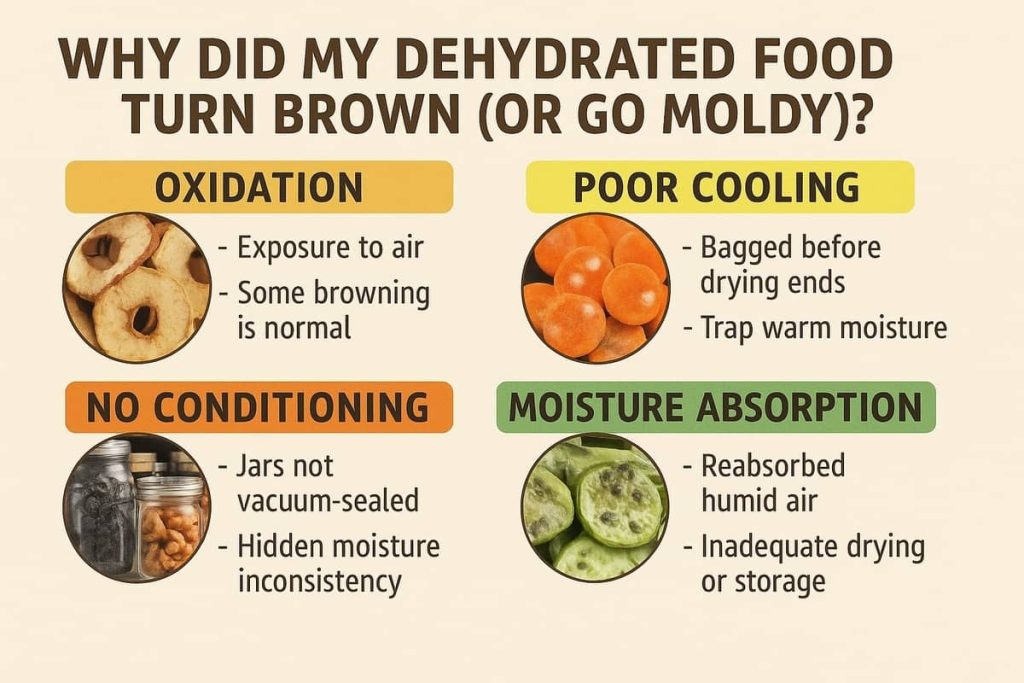 WHY DID MY DEHYDRATED FOOD TURN BROWN (OR GO MOLDY)?

OXIDATION

- Exposure to air
- Some browning is normal

POOR COOLING

- Bagged before drying ends
- Trap warm moisture

NO CONDITIONING

- Jars not vacuum-sealed
- Hidden moisture inconsistency

MOISTURE ABSORPTION

- Reabsorbed humid air
- Inadequate drying or storage